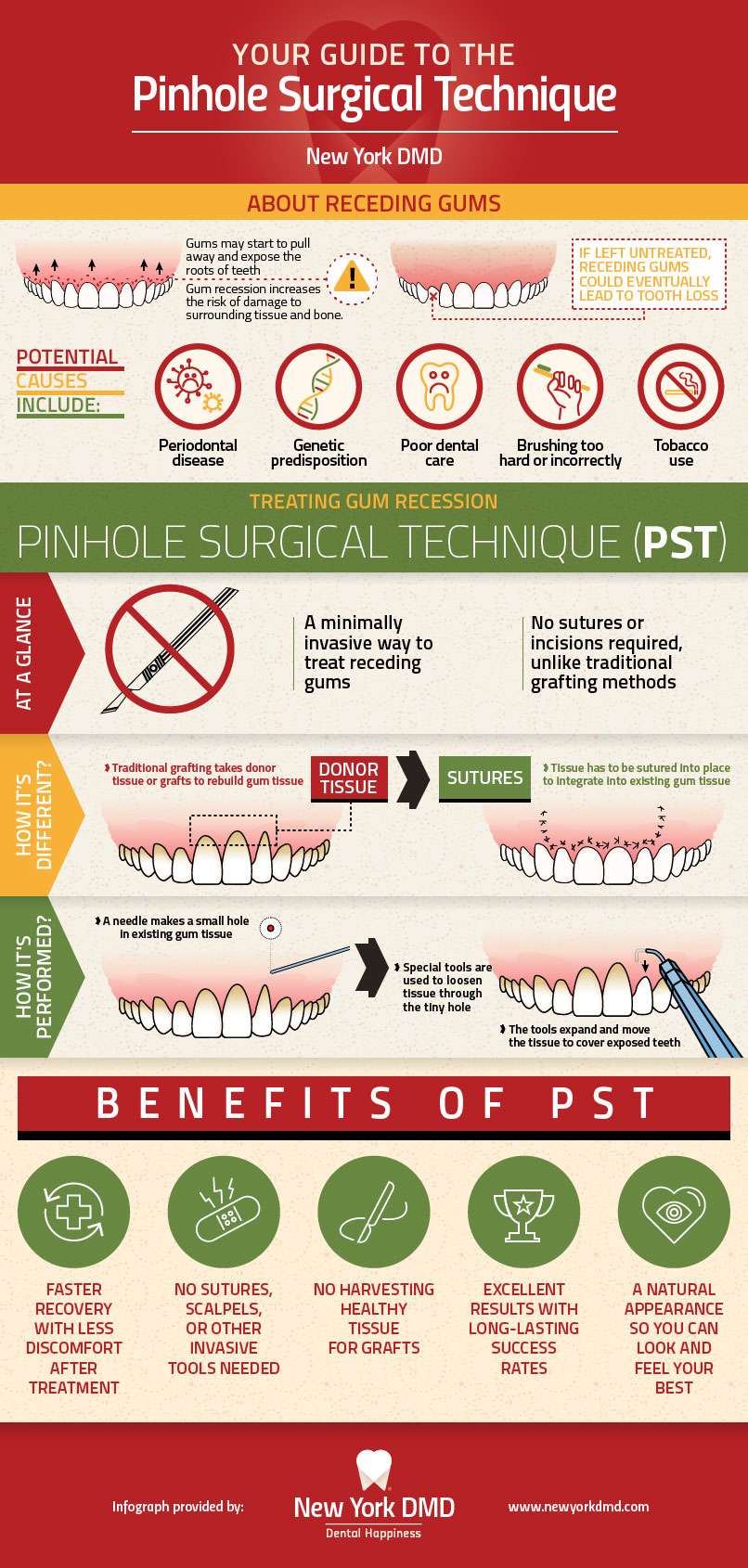 YOUR GUIDE TO THE
Pinhole Surgical Technique

New York DMD

ABOUT RECEDING GUMS

Gums may start to pull away and expose the roots of teeth

Gum recession increases the risk of damage to surrounding tissue and bone.

IF LEFT UNTREATED, RECEDING GUMS COULD EVENTUALLY LEAD TO TOOTH LOSS

POTENTIAL CAUSES INCLUDE:

Periodontal disease

Genetic predisposition

Poor dental care

Brushing too hard or incorrectly

Tobacco use

TREATING GUM RECESSION

PINHOLE SURGICAL TECHNIQUE (PST)

AT A GLANCE

A minimally invasive way to treat receding gums

No sutures or incisions required, unlike traditional grafting methods

HOW IT'S DIFFERENT?

Traditional grafting takes donor tissue or grafts to rebuild gum tissue

DONOR TISSUE

SUTURES

Tissue has to be sutured into place to integrate into existing gum tissue

HOW IT'S PERFORMED?

A needle makes a small hole in existing gum tissue

Special tools are used to loosen tissue through the tiny hole

The tools expand and move the tissue to cover exposed teeth

BENEFITS OF PST

FASTER RECOVERY WITH LESS DISCOMFORT AFTER TREATMENT

NO SUTURES, SCALPELS, OR OTHER INVASIVE TOOLS NEEDED

NO HARVESTING HEALTHY TISSUE FOR GRAFTS

EXCELLENT RESULTS WITH LONG-LASTING SUCCESS RATES

A NATURAL APPEARANCE SO YOU CAN LOOK AND FEEL YOUR BEST

Infograph provided by:

New York DMD
Dental Happiness

www.newyorkdmd.com